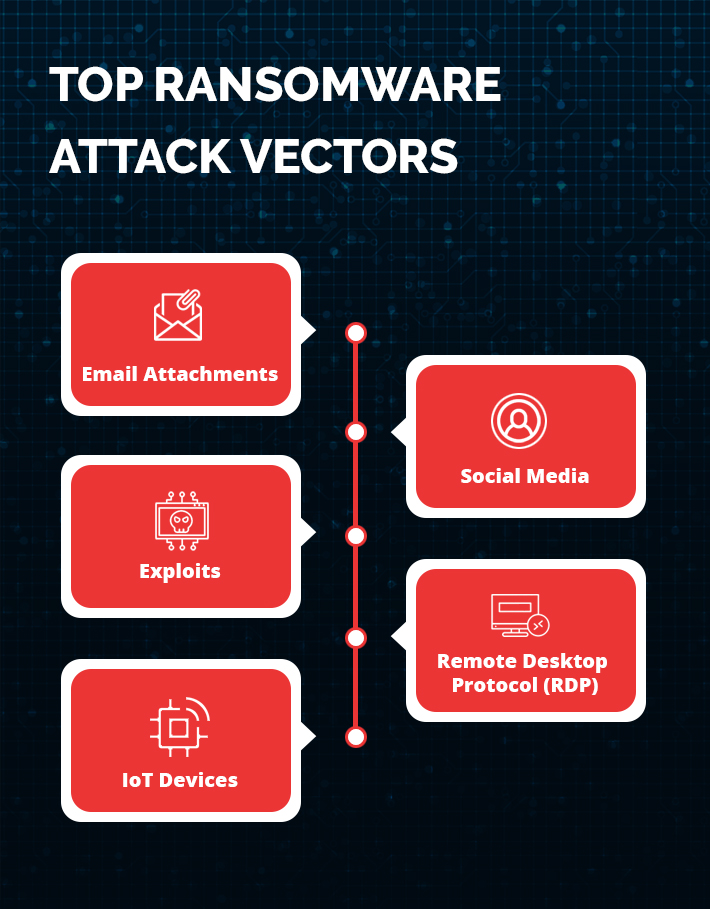 TOP RANSOMWARE ATTACK VECTORS

Email Attachments

Social Media

Exploits

Remote Desktop Protocol (RDP)

IoT Devices