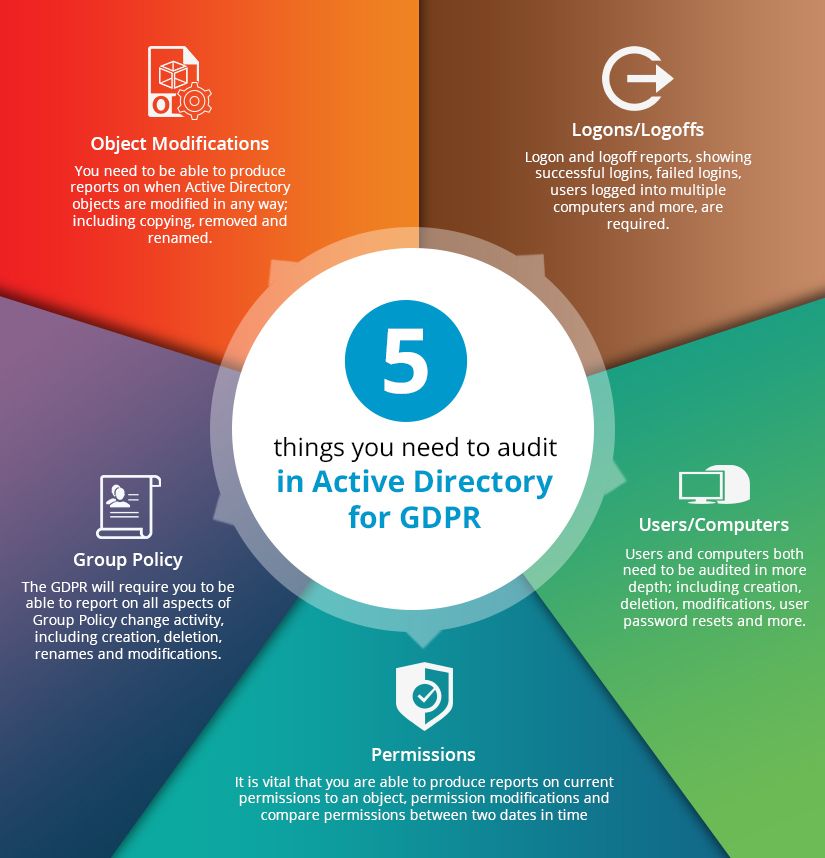 Object Modifications

You need to be able to produce reports on when Active Directory objects are modified in any way; including copying, removed and renamed.

Logons/Logoffs

Logon and logoff reports, showing successful logins, failed logins, users logged into multiple computers and more, are required.

5

things you need to audit in Active Directory for GDPR

Group Policy

The GDPR will require you to be able to report on all aspects of Group Policy change activity, including creation, deletion, renames and modifications.

Users/Computers

Users and computers both need to be audited in more depth; including creation, deletion, modifications, user password resets and more.

Permissions

It is vital that you are able to produce reports on current permissions to an object, permission modifications and compare permissions between two dates in time