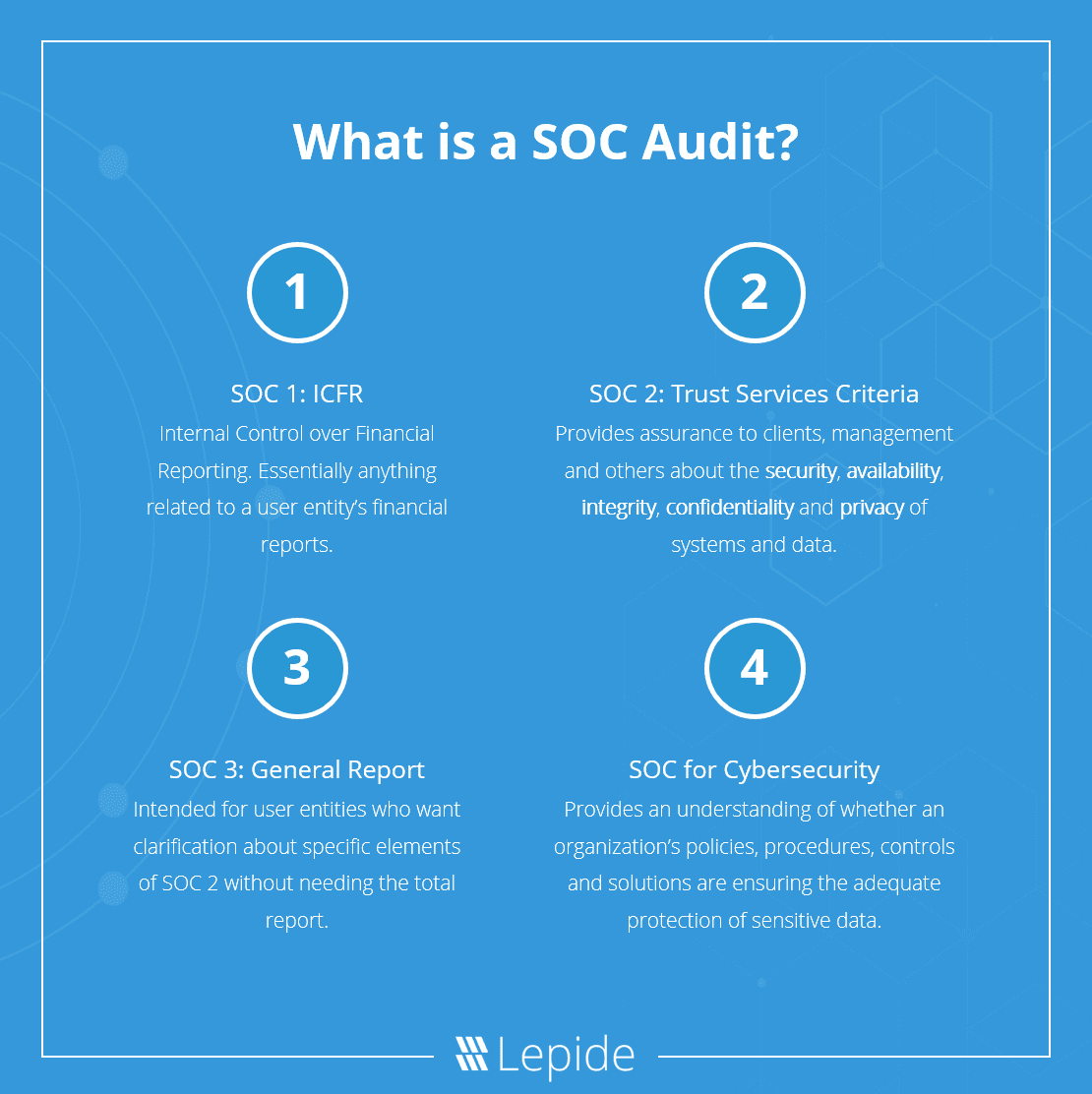 What is a SOC Audit?

1

SOC 1: ICFR
Internal Control over Financial Reporting. Essentially anything related to a user entity's financial reports.

2

SOC 2: Trust Services Criteria
Provides assurance to clients, management and others about the security, availability, integrity, confidentiality and privacy of systems and data.

3

SOC 3: General Report
Intended for user entities who want clarification about specific elements of SOC 2 without needing the total report.

4

SOC for Cybersecurity
Provides an understanding of whether an organization's policies, procedures, controls and solutions are ensuring the adequate protection of sensitive data.

Lepide